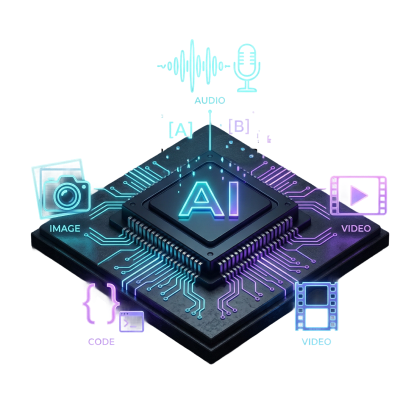 AUDIO

[A] [B]

AI

IMAGE

VIDEO

CODE

VIDEO