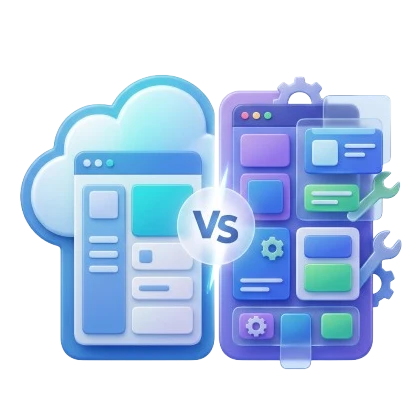 VS