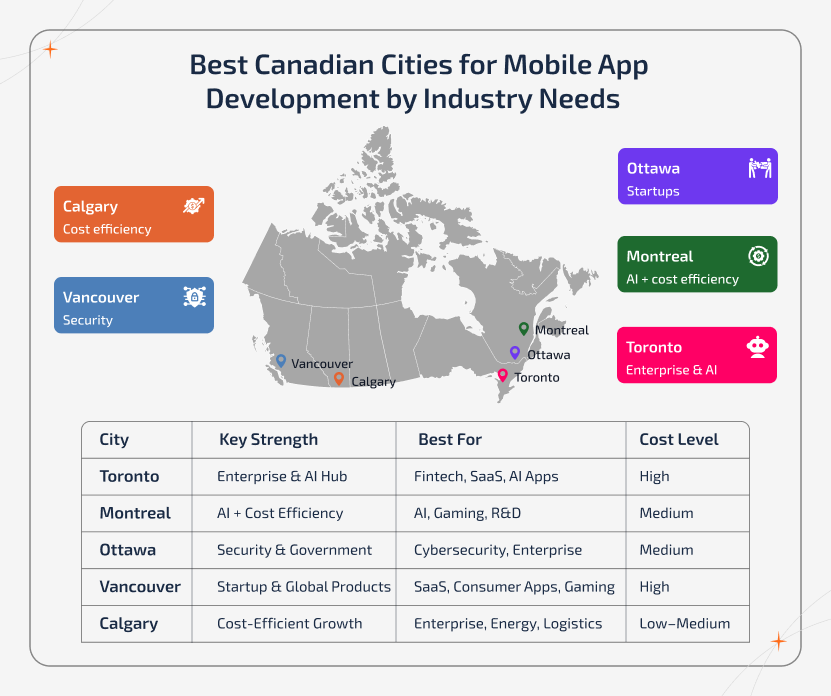 Best Canadian Cities for Mobile App Development by Industry Needs

Calgary
Cost efficiency

Vancouver
Security

Ottawa
Startups

Montreal
AI + cost efficiency

Toronto
Enterprise & AI

Montreal
Ottawa
Toronto
Vancouver
Calgary

| City | Key Strength | Best For | Cost Level |
|---|---|---|---|
| Toronto | Enterprise & AI Hub | Fintech, SaaS, AI Apps | High |
| Montreal | AI + Cost Efficiency | AI, Gaming, R&D | Medium |
| Ottawa | Security & Government | Cybersecurity, Enterprise | Medium |
| Vancouver | Startup & Global Products | SaaS, Consumer Apps, Gaming | High |
| Calgary | Cost-Efficient Growth | Enterprise, Energy, Logistics | Low–Medium |