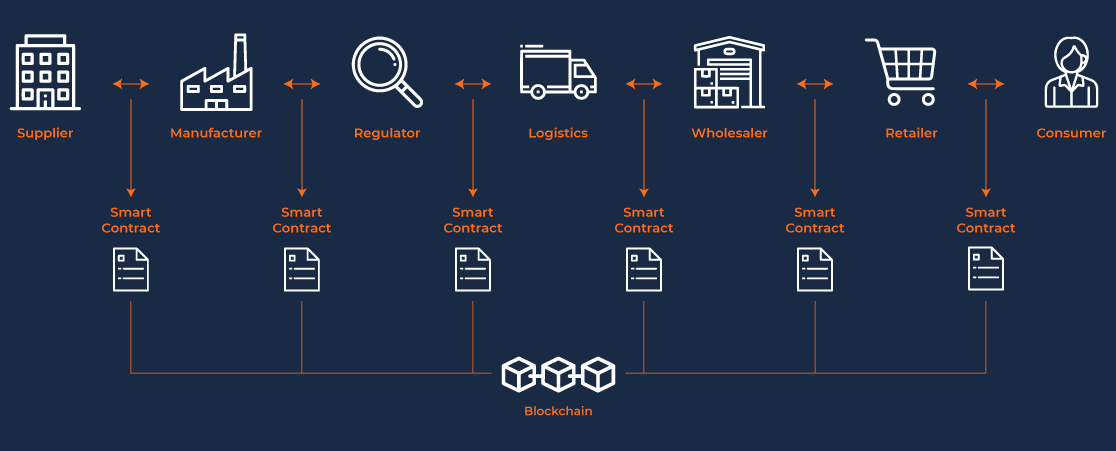 Supplier
Manufacturer
Regulator
Logistics
Wholesaler
Retailer
Consumer

Smart Contract
Smart Contract
Smart Contract
Smart Contract
Smart Contract
Smart Contract

Blockchain